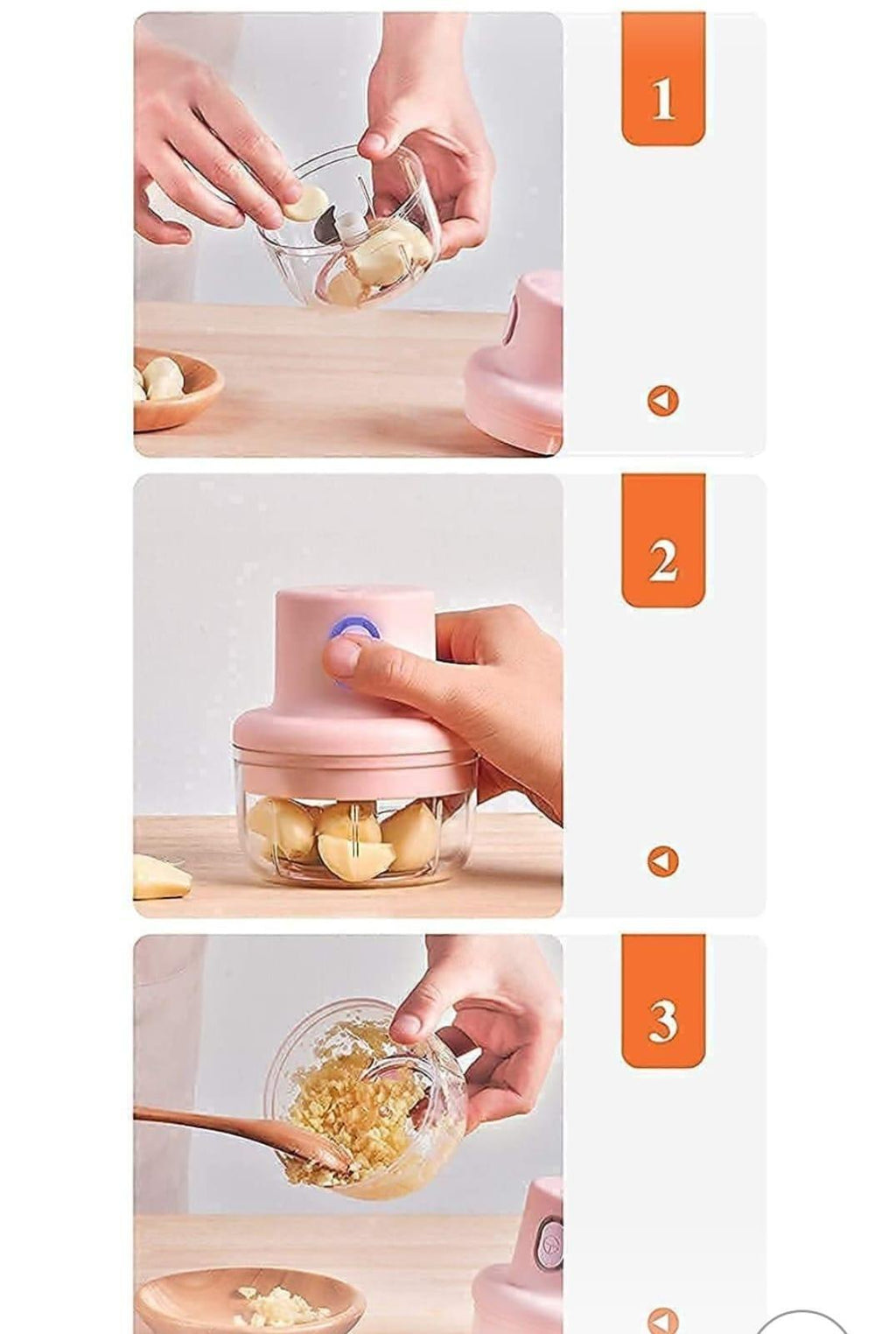 1

2

3